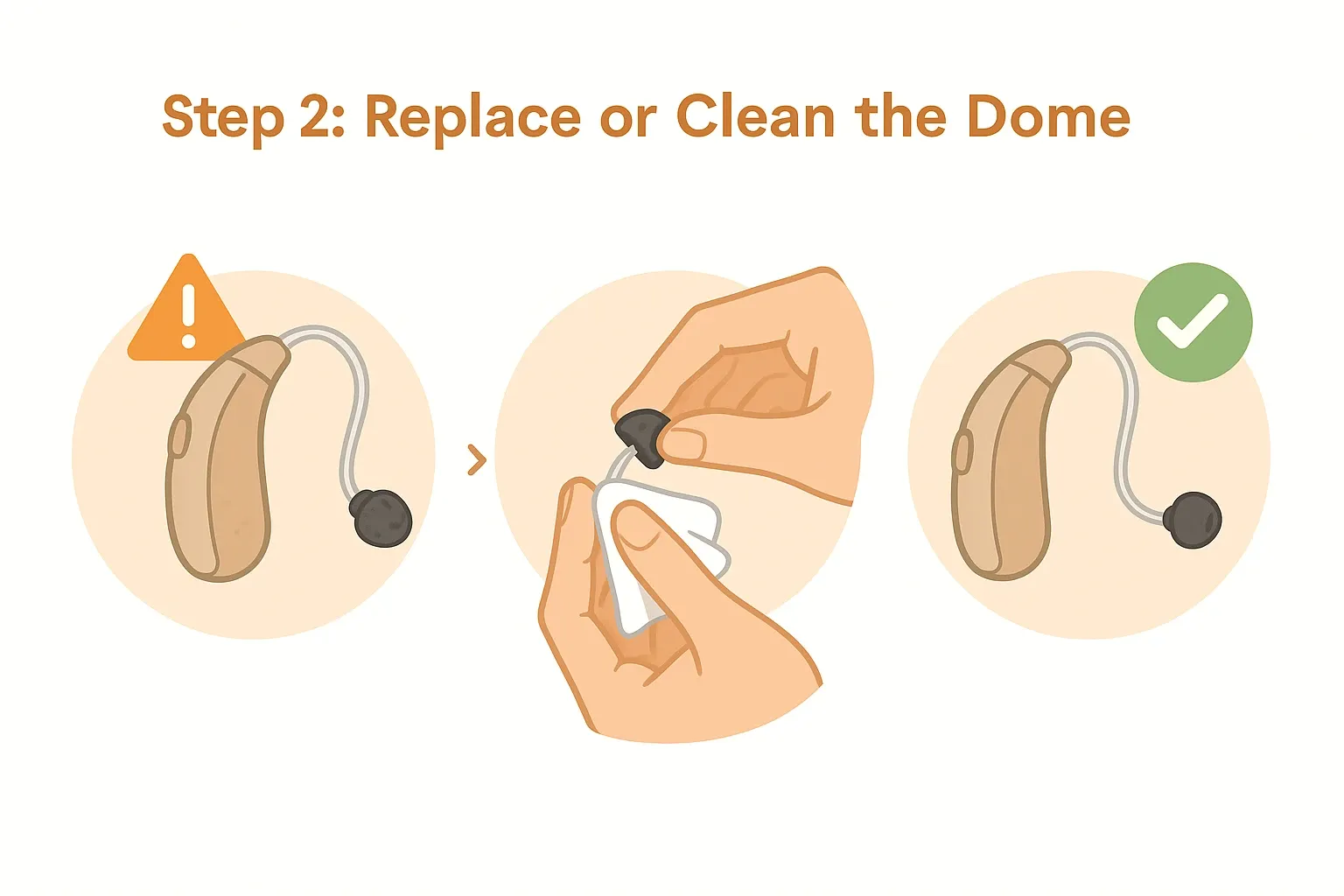 Step 2: Replace or Clean the Dome